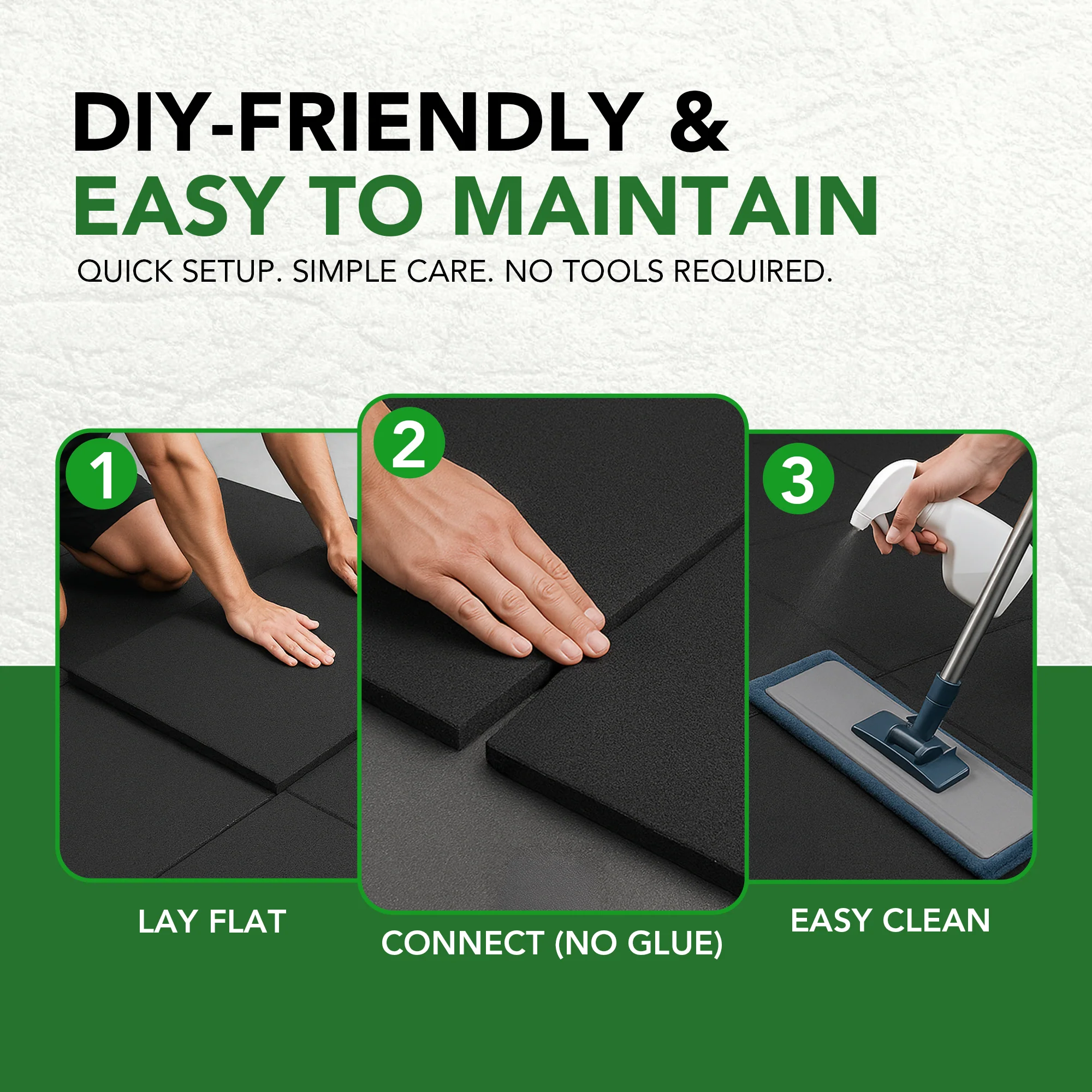 DIY-FRIENDLY &
EASY TO MAINTAIN

QUICK SETUP. SIMPLE CARE. NO TOOLS REQUIRED.

1

2

3

LAY FLAT

CONNECT (NO GLUE)

EASY CLEAN